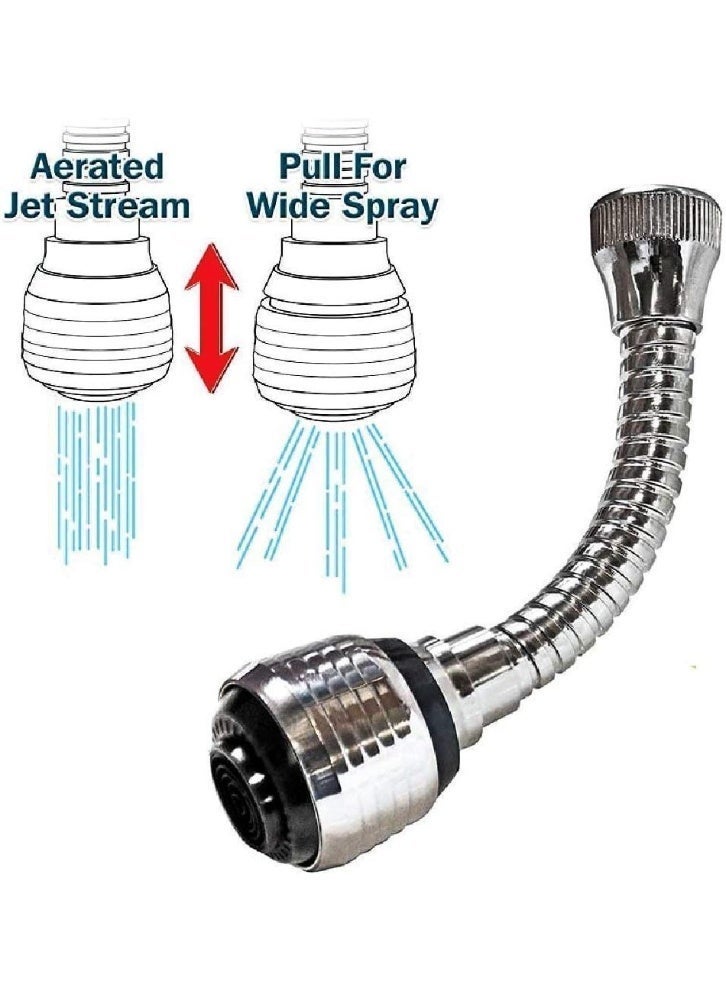 Aerated Jet Stream

Pull For Wide Spray